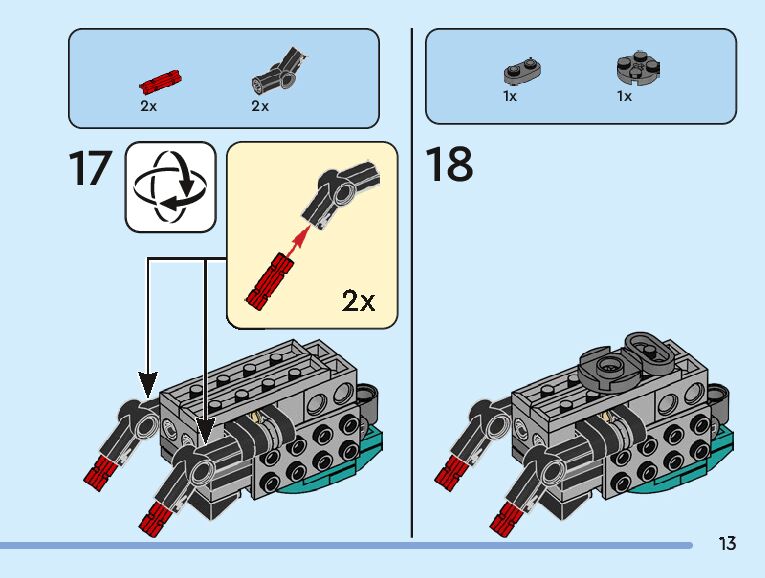 2x
2x
17
2x
1x
1x
18
13