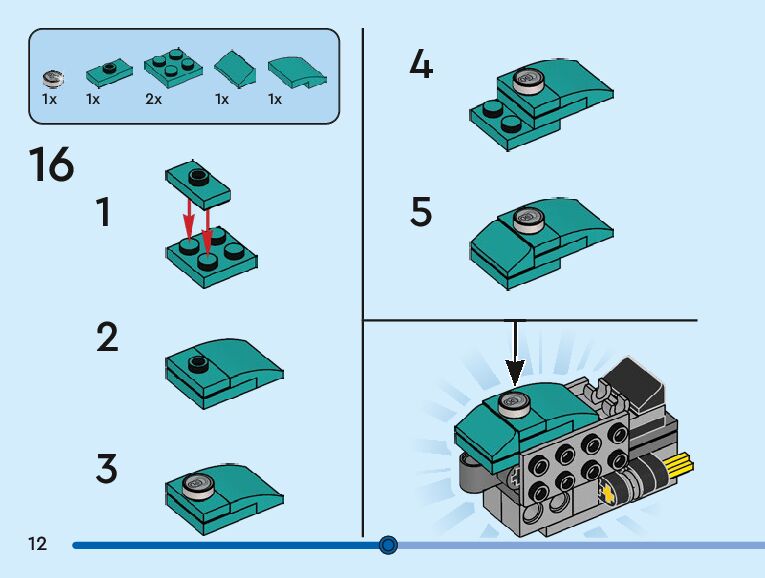 1x 1x 2x 1x 1x

16

1

2

3

4

5

12