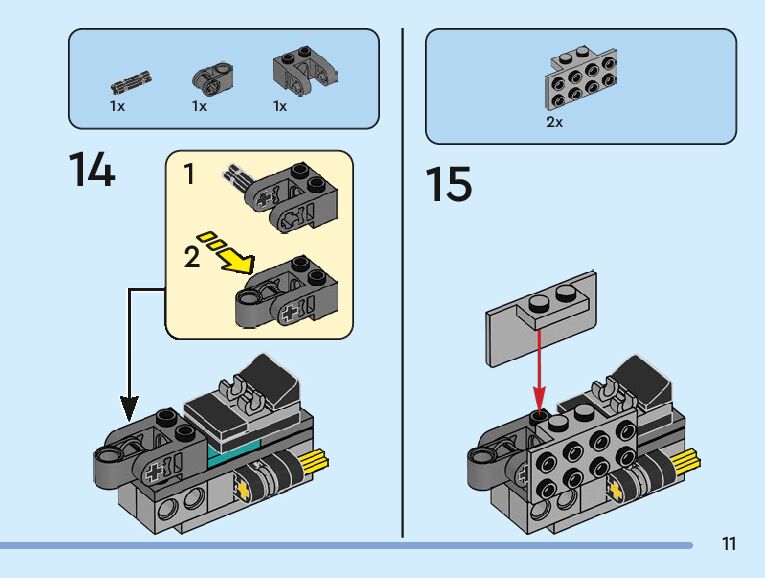 1x
1x
1x

14

1

2

2x

15

11