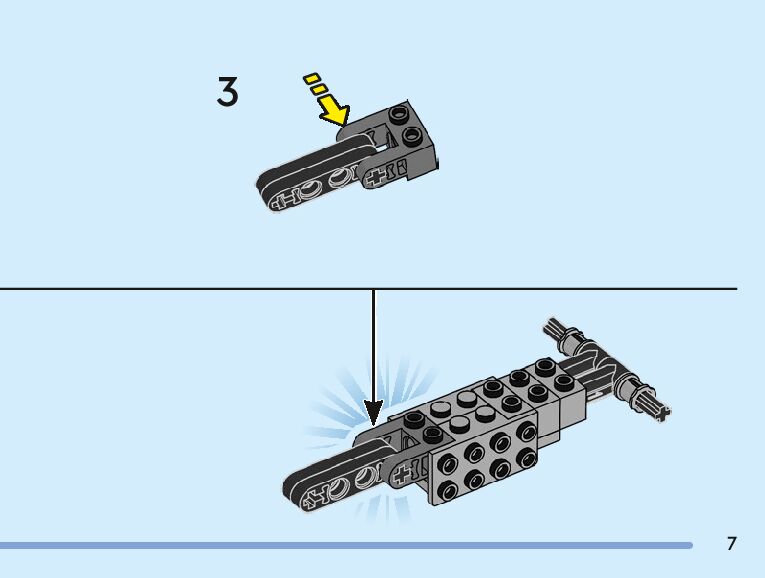 3

7