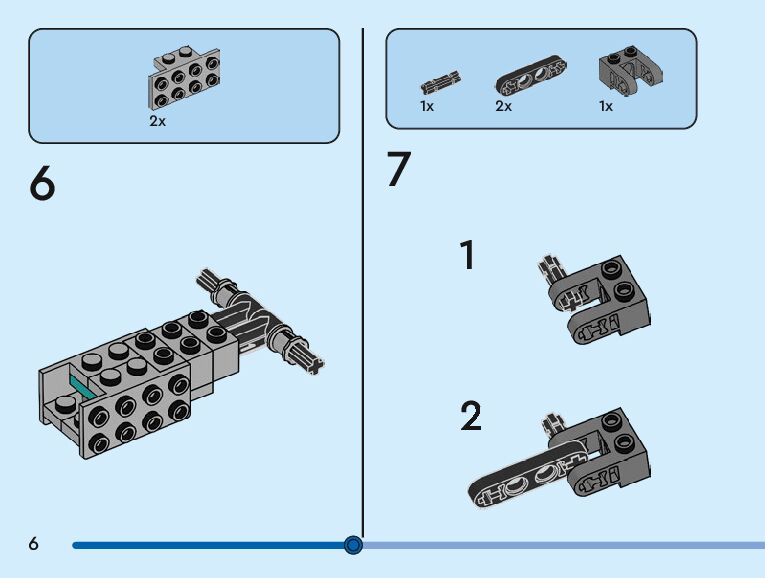 2x

6

1x 2x 1x

7

1

2

6