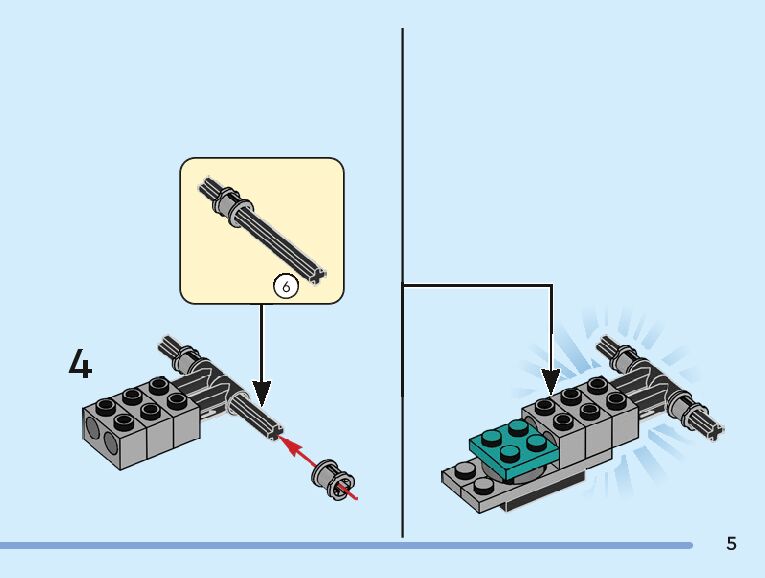 6

4

5