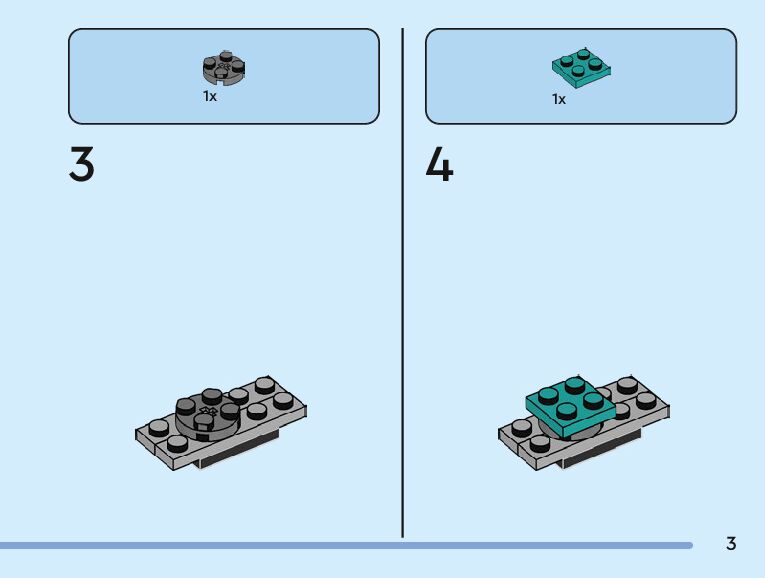 1x

3

1x

4

3