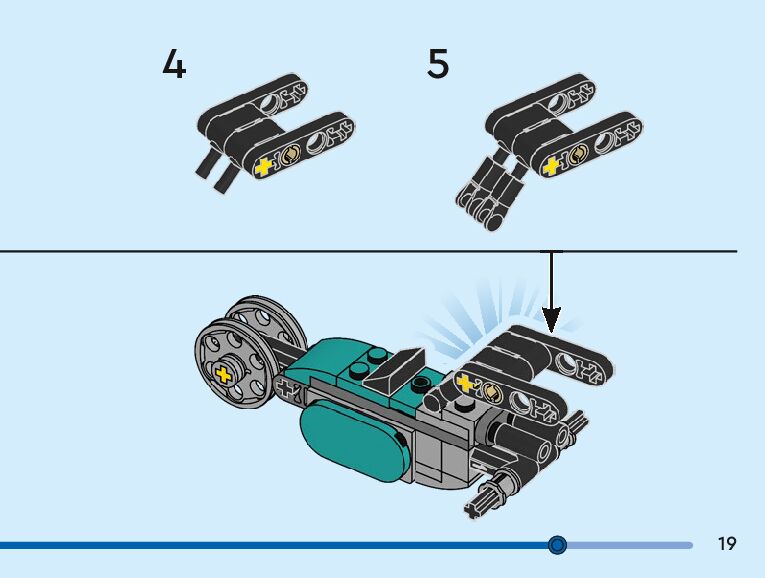 4

5

19