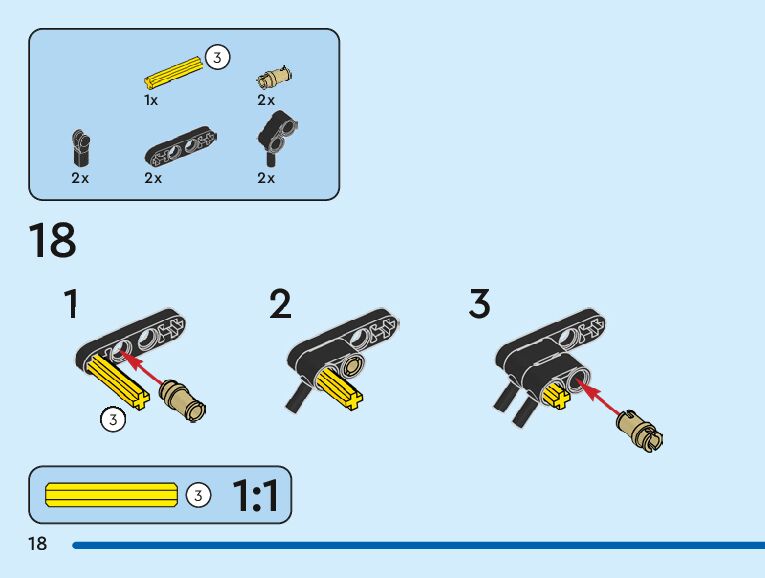 3
1x
2x
2x
2x
2x

18

1
3

2

3

3 1:1

18