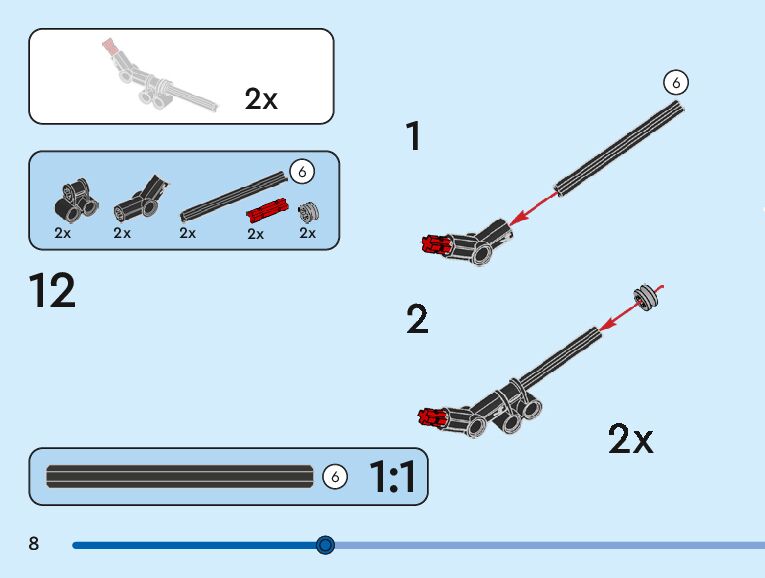 2x

6

2x 2x 2x 2x 2x

12

1

6

2

2x

6 1:1

8