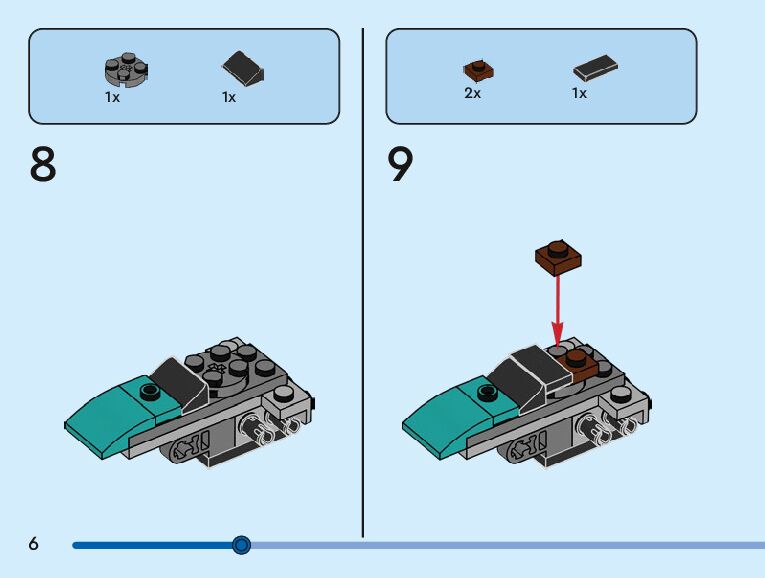 1x 1x

8

2x 1x

9

6