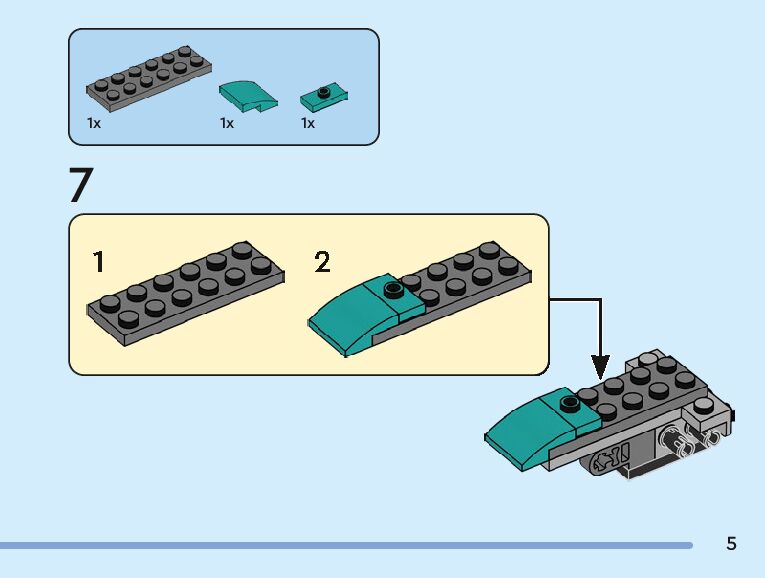 1x
1x
1x

7

1
2

5