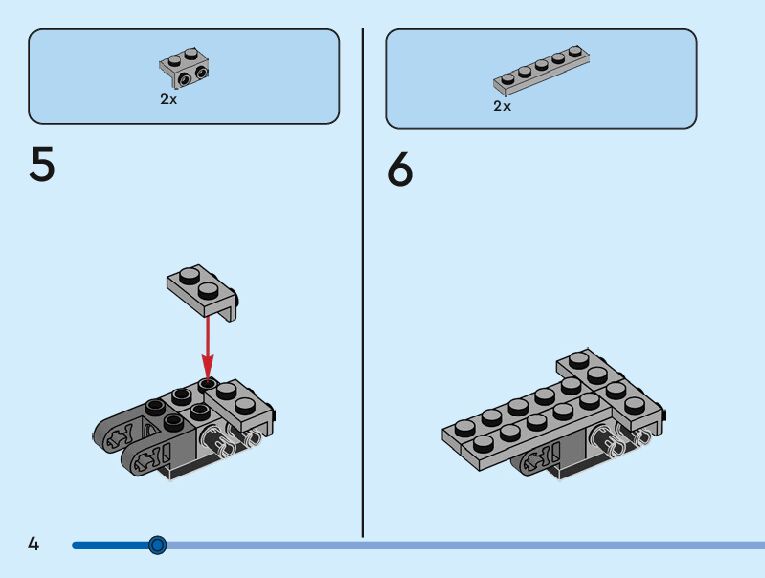 2x

5

2x

6

4