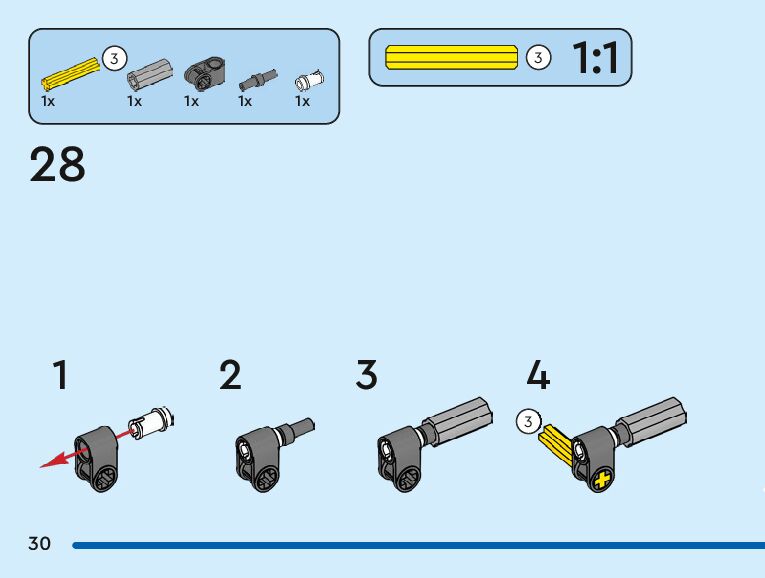 3
1x 1x 1x 1x 1x

3 1:1

28

1

2

3

4

3

30