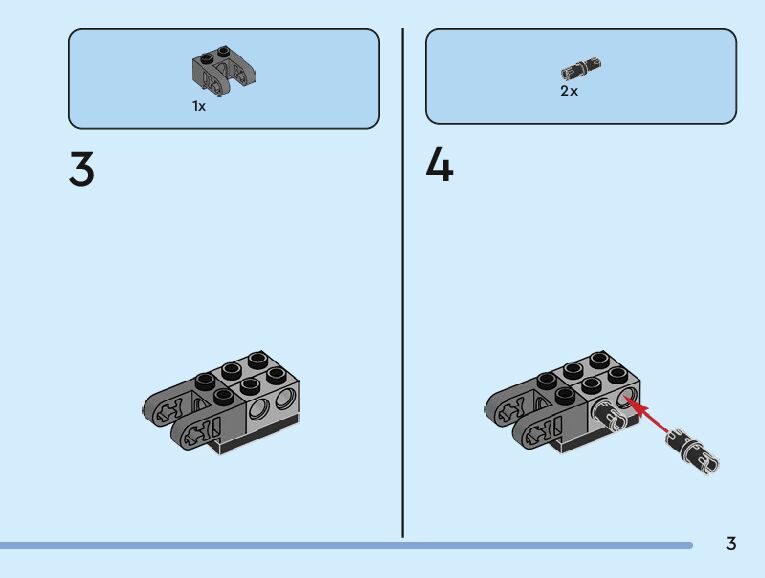 1x

3

2x

4

3