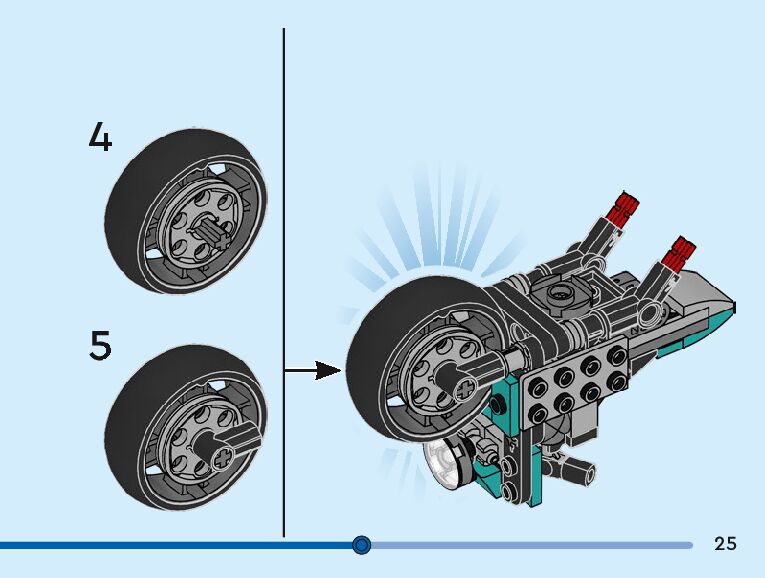 4

5

25