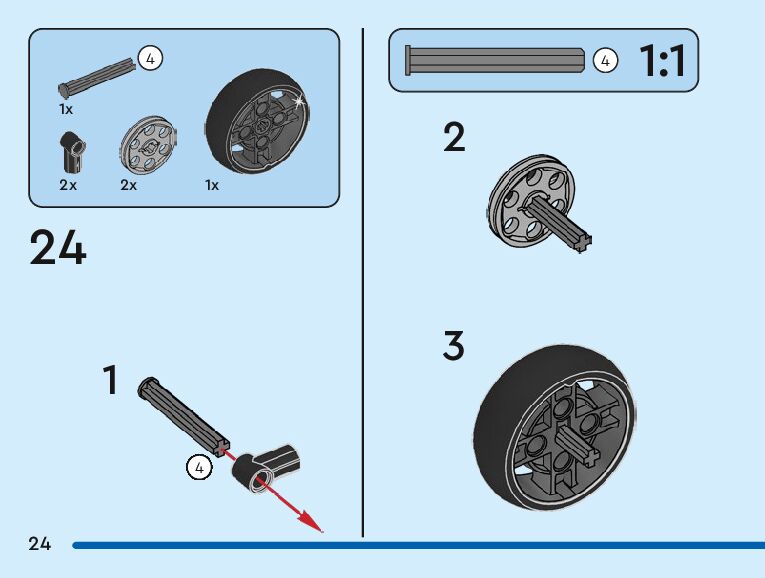 4

1x

2x

2x

1x

24

1

4

4

1:1

2

3

24