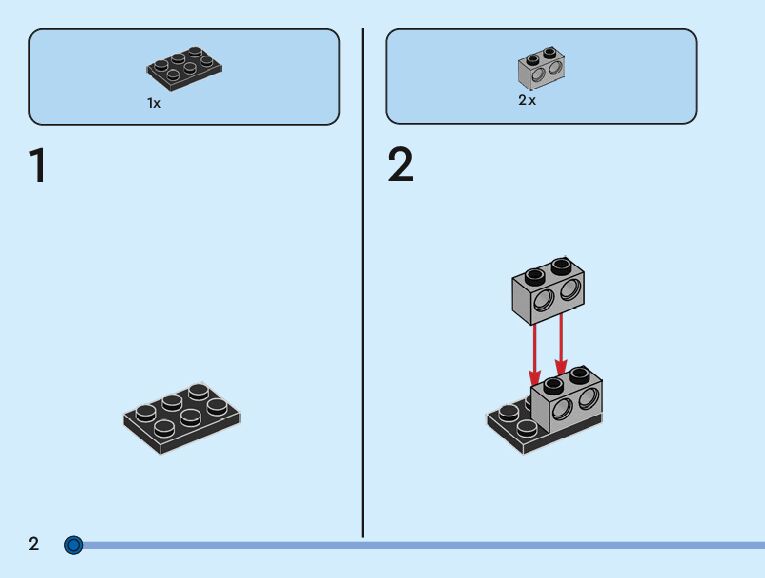 1x

1

2x

2

2