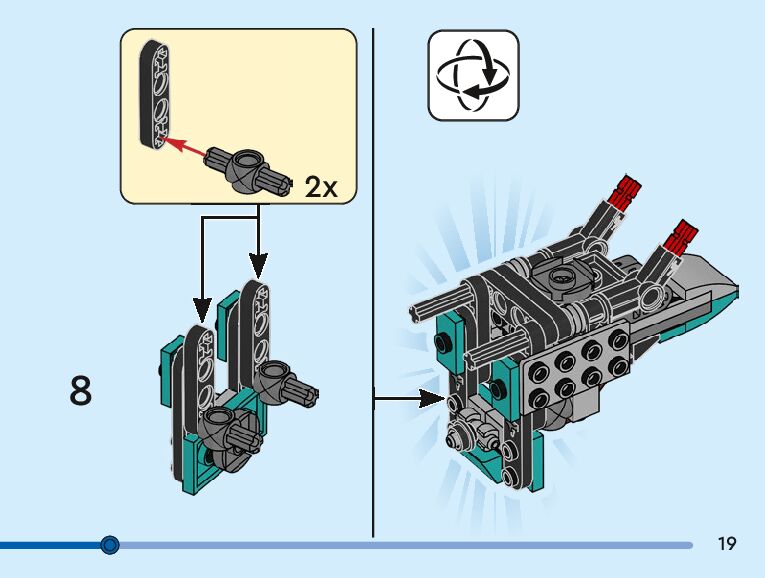 2x

8

19