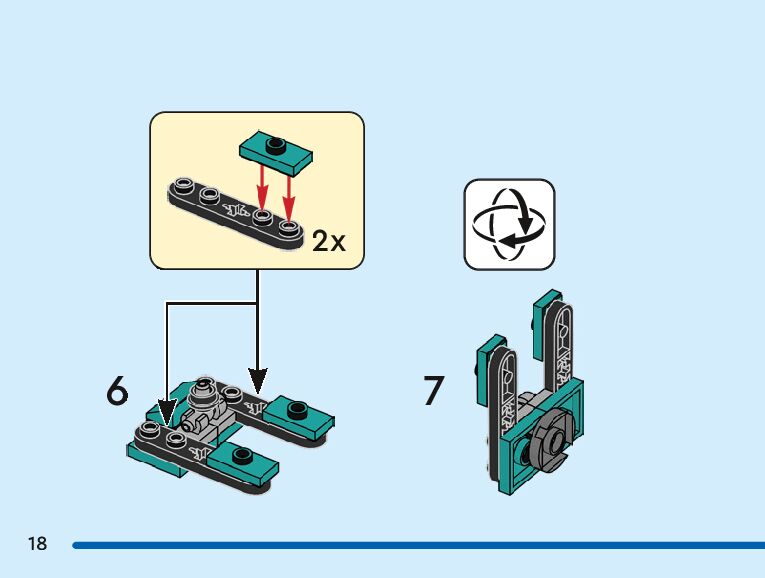 2x

6

7

18