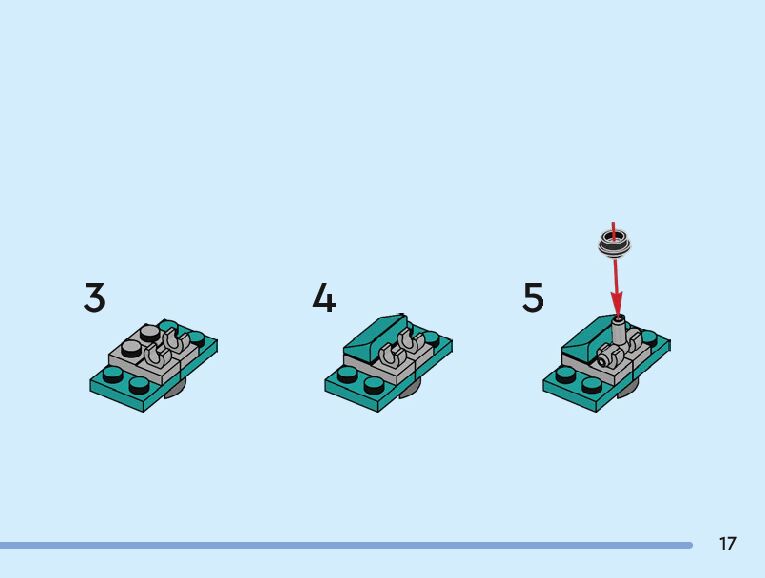 3

4

5

17