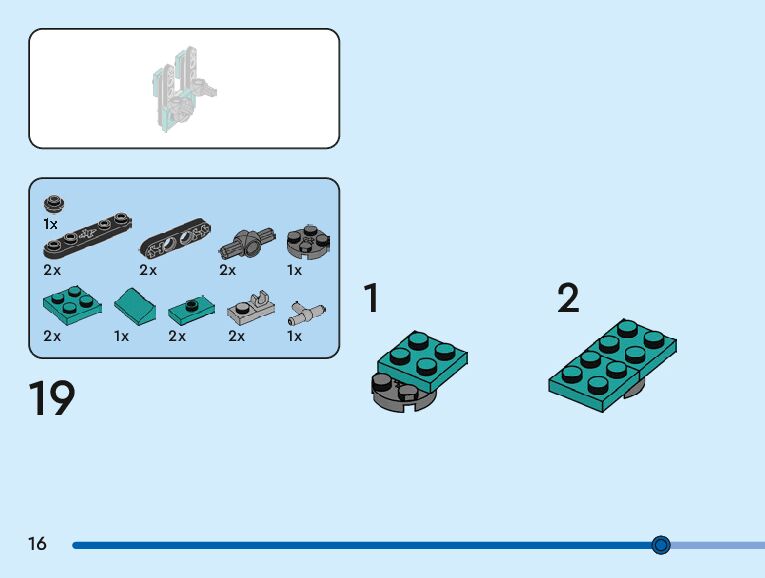 1x
2x 2x 2x 1x
2x 1x 2x 2x 1x

19

1

2

16