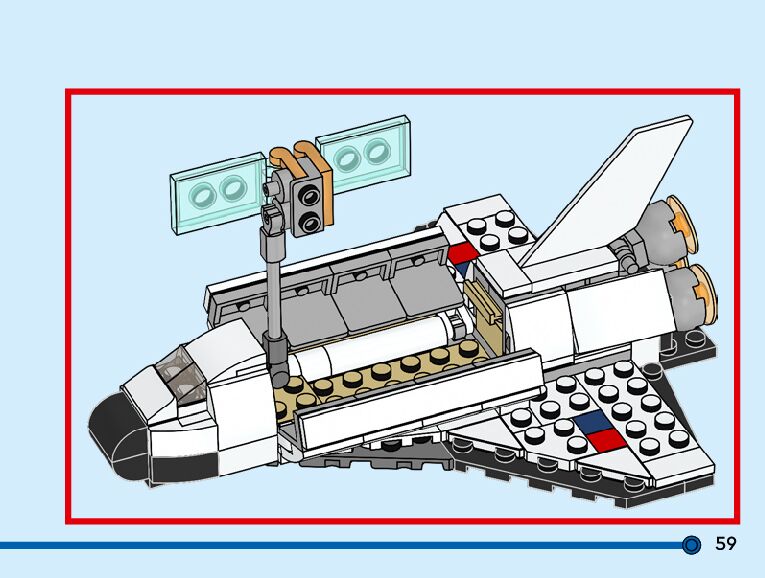 59