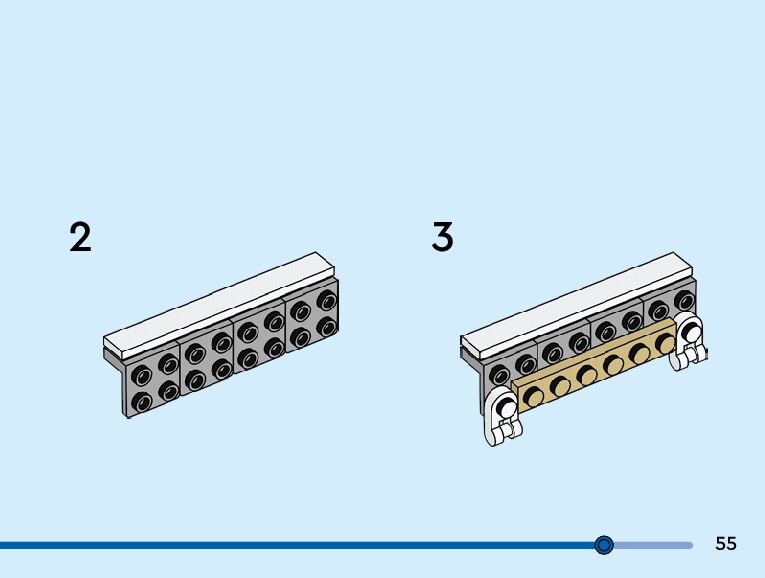 2

3

55