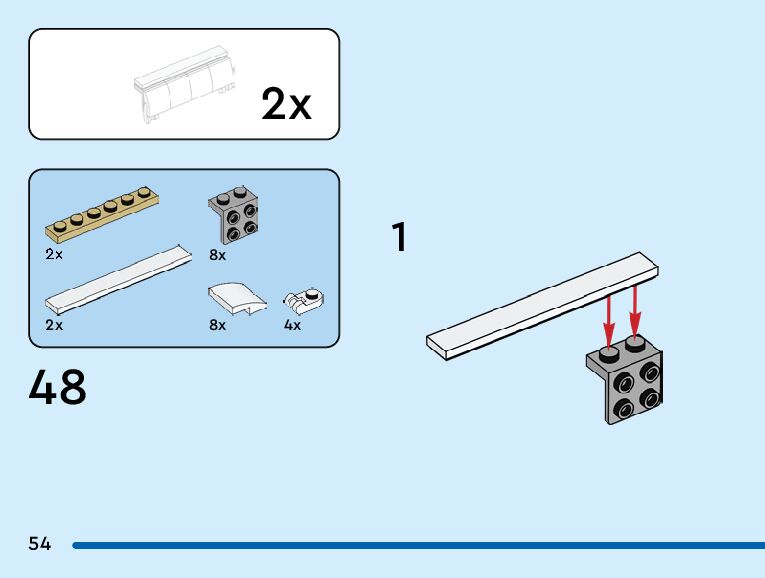 2x

2x

8x

2x

8x

4x

48

1

54