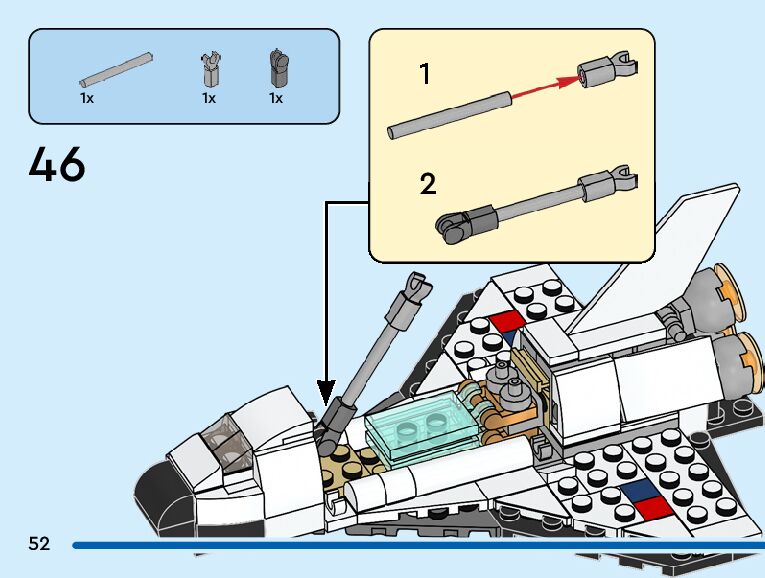 1x
1x
1x

46

1

2

52