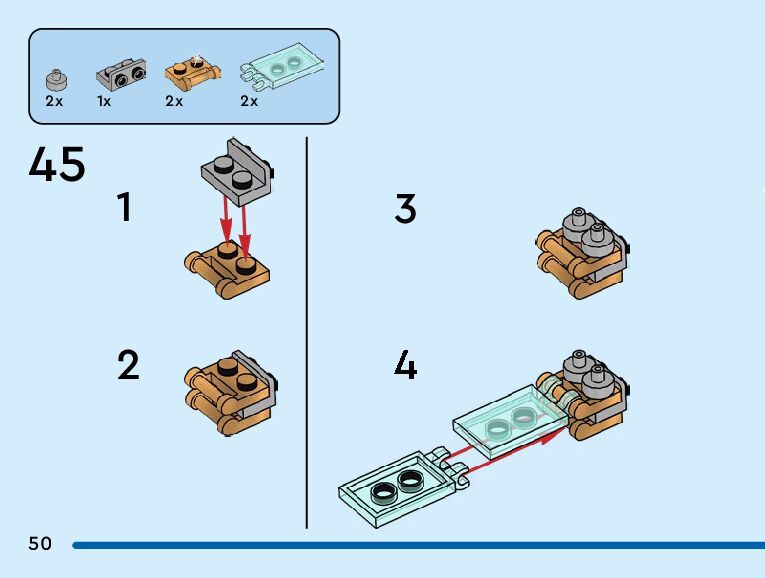 2x 1x 2x 2x

45

1

2

3

4

50