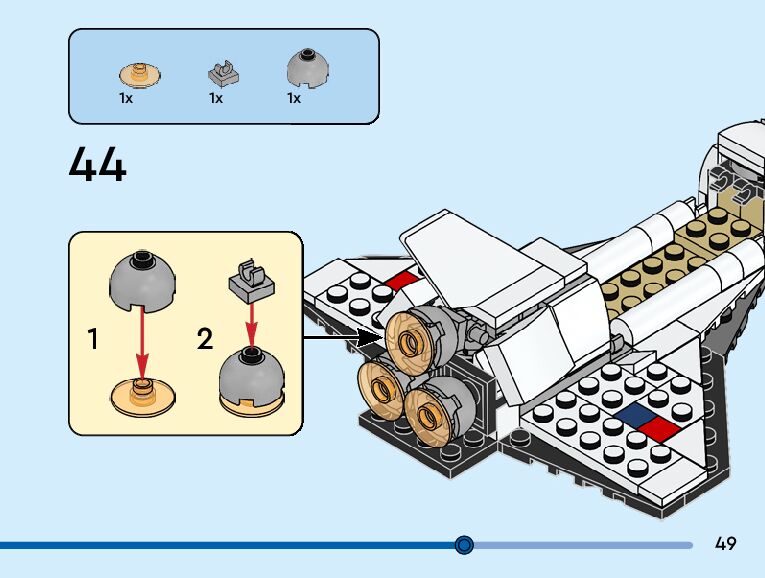 1x
1x
1x

44

1

2

49