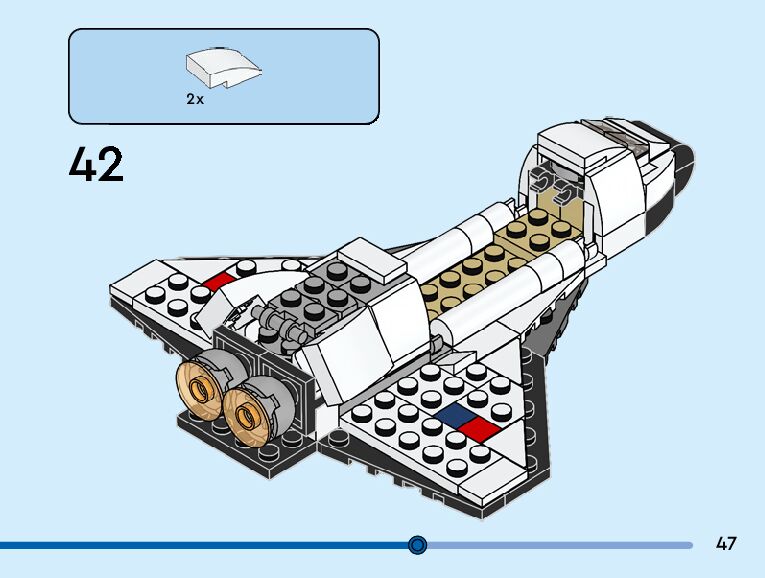 2x

42

47