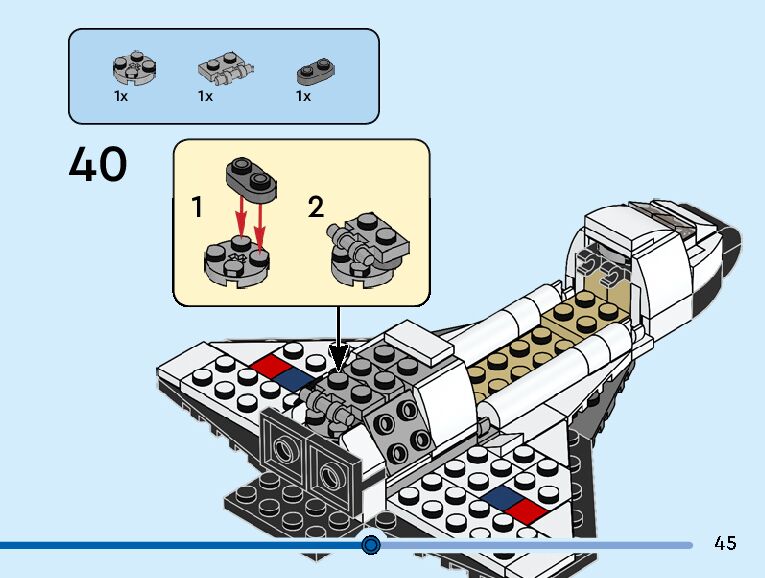 1x 1x 1x

40

1

2

45