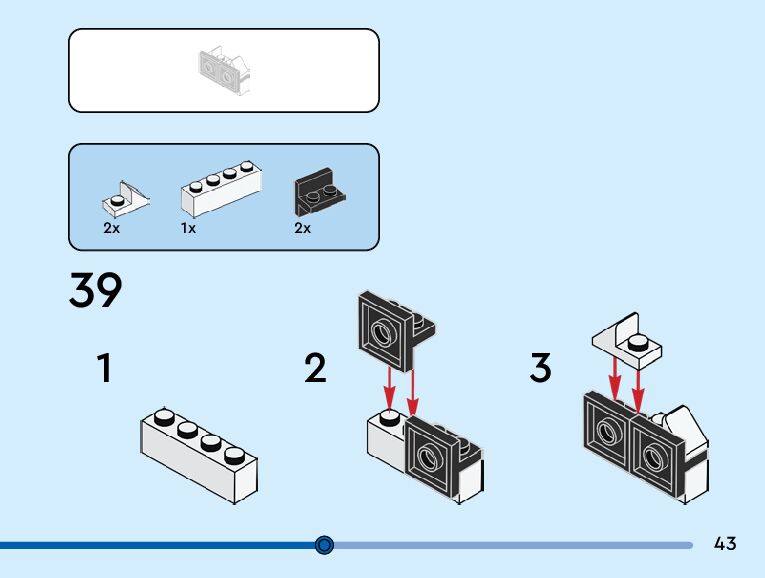 2x
1x
2x

39

1

2

3

43