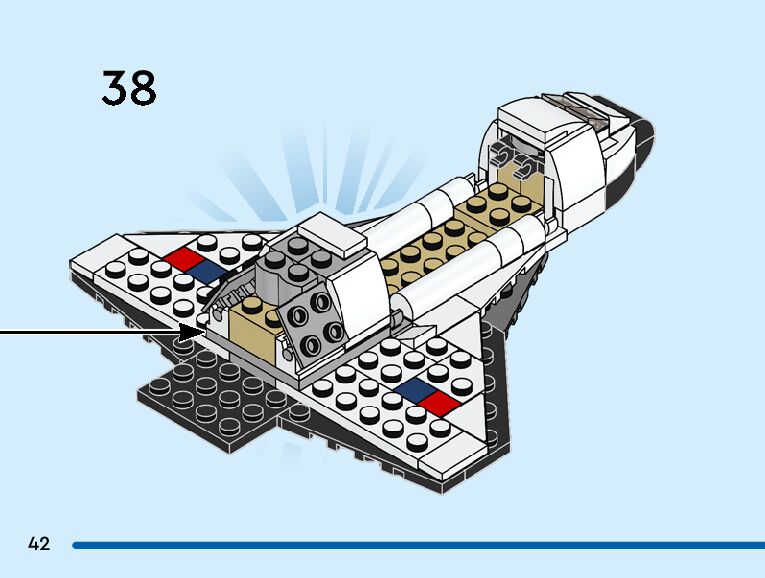 38

42