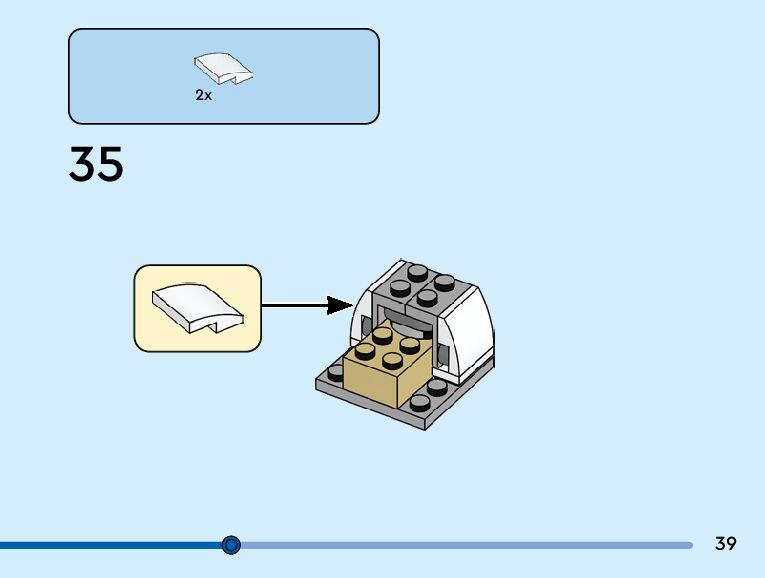 2x

35

39