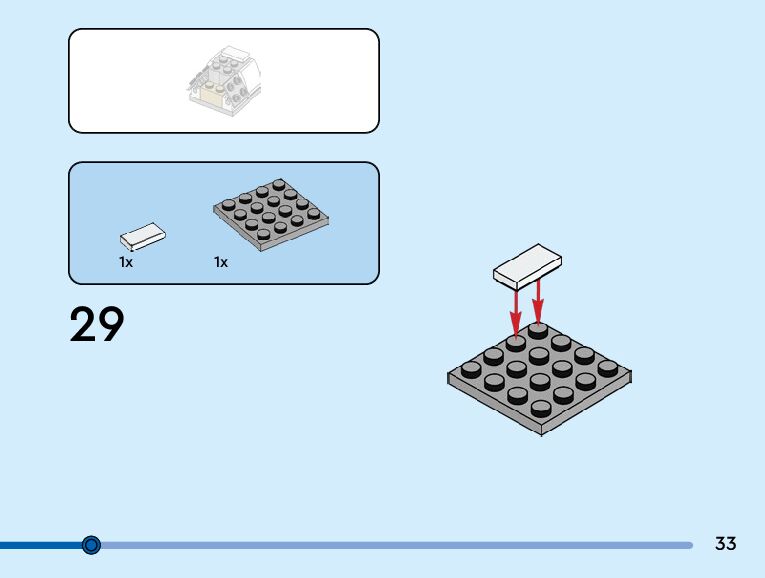 1x

1x

29

33