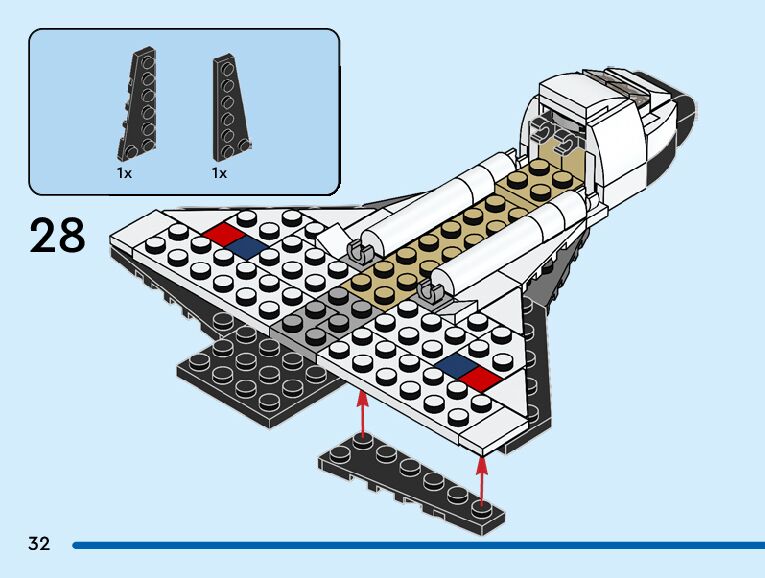 1x
1x

28

32