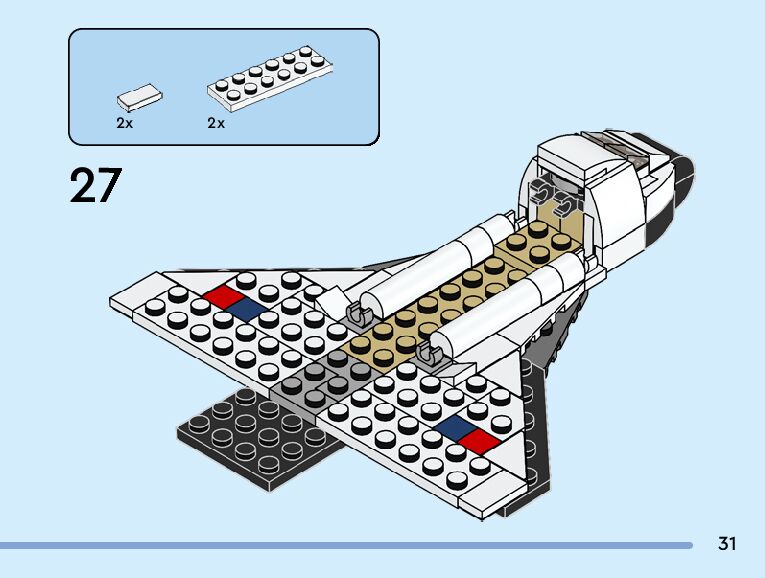 2x

2x

27

31