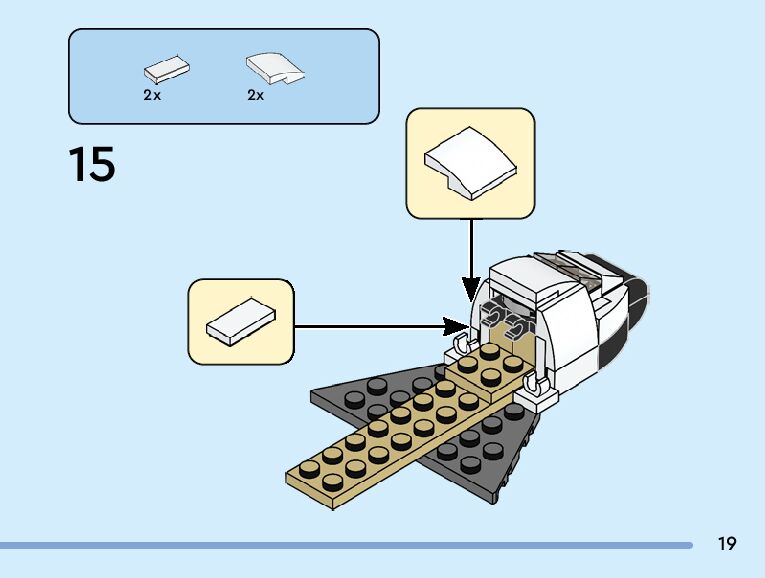 2x 2x

15

19