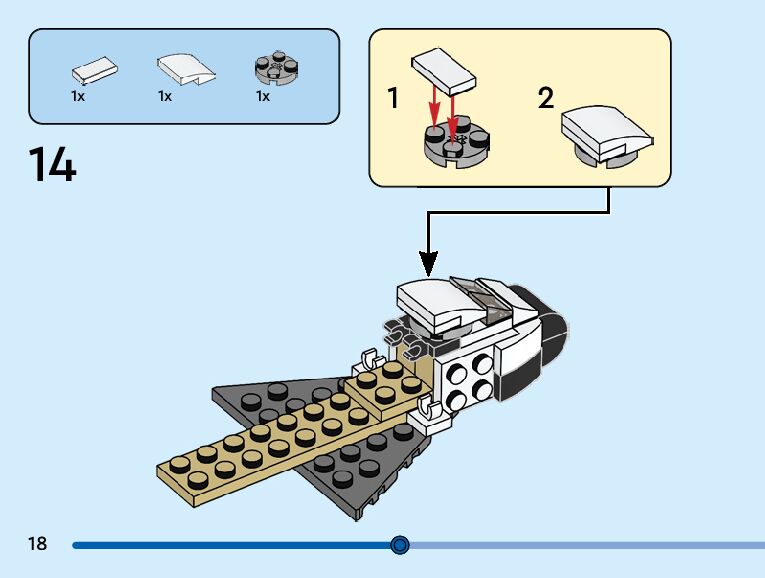 1x
1x
1x

14

1

2

18