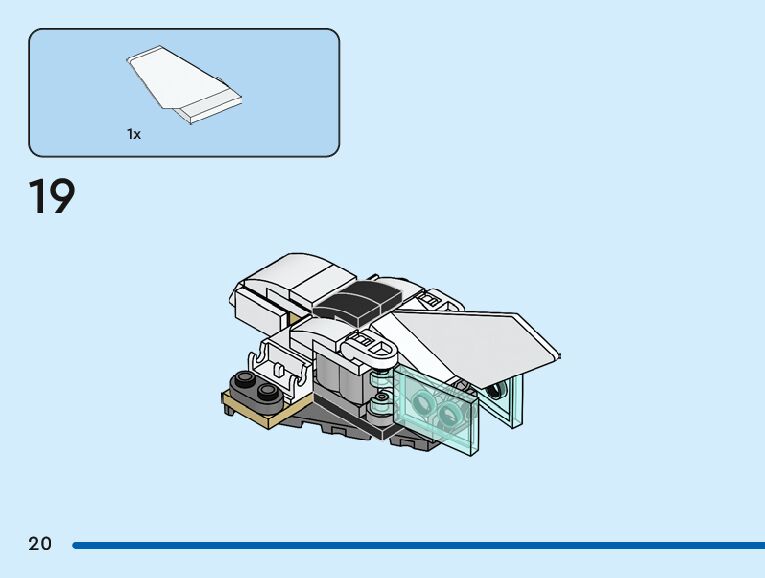 1x

19

20