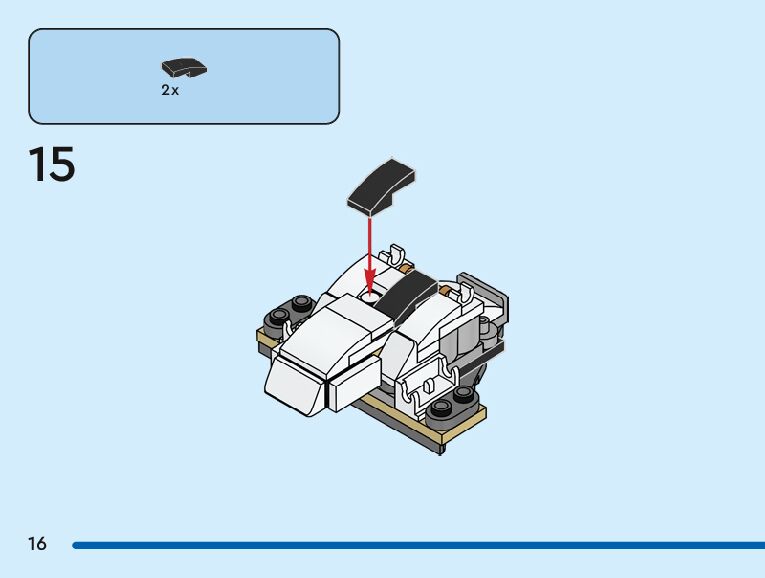 2x

15

16