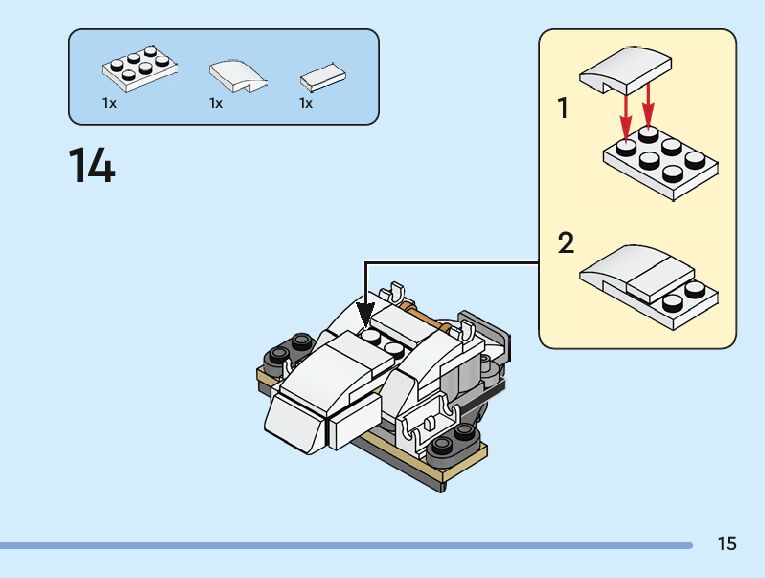 1x 1x 1x

14

1

2

15