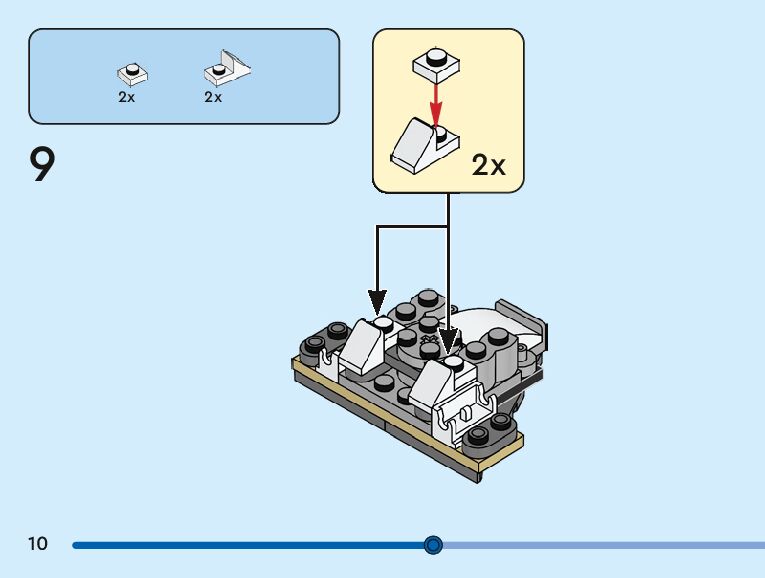 2x
2x

9

2x

10