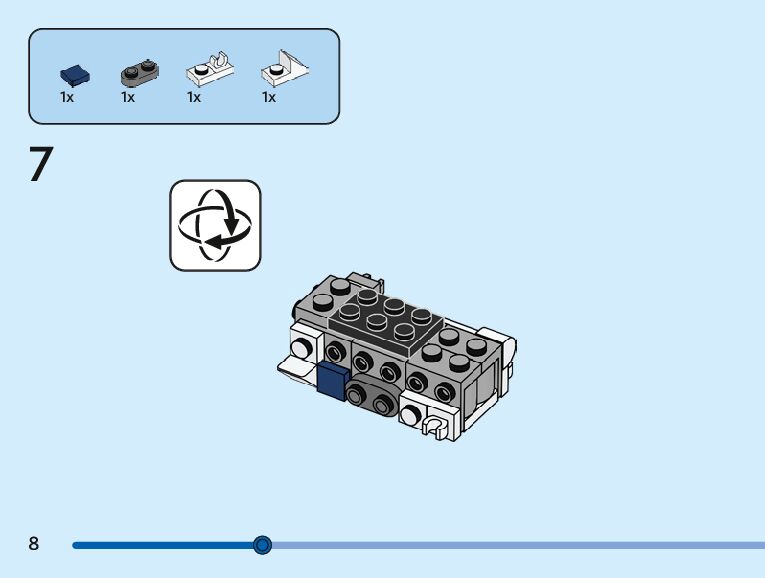 1x 1x 1x 1x

7

8