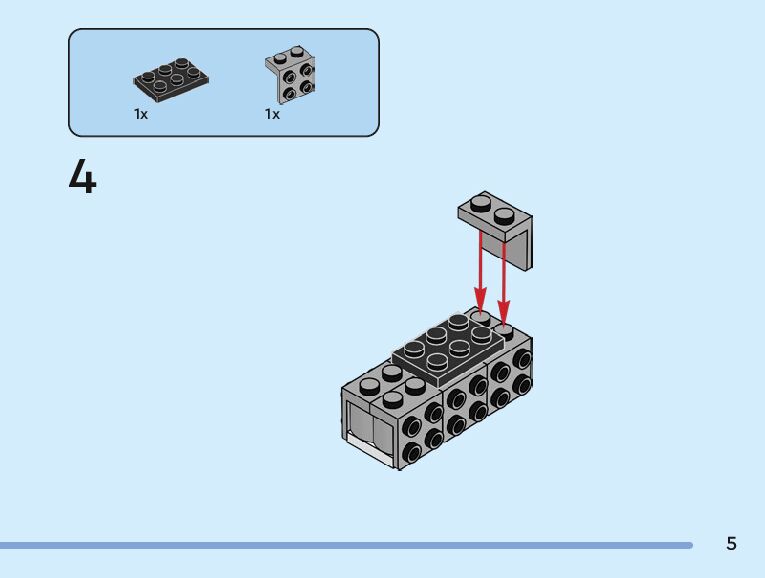 1x

1x

4

5