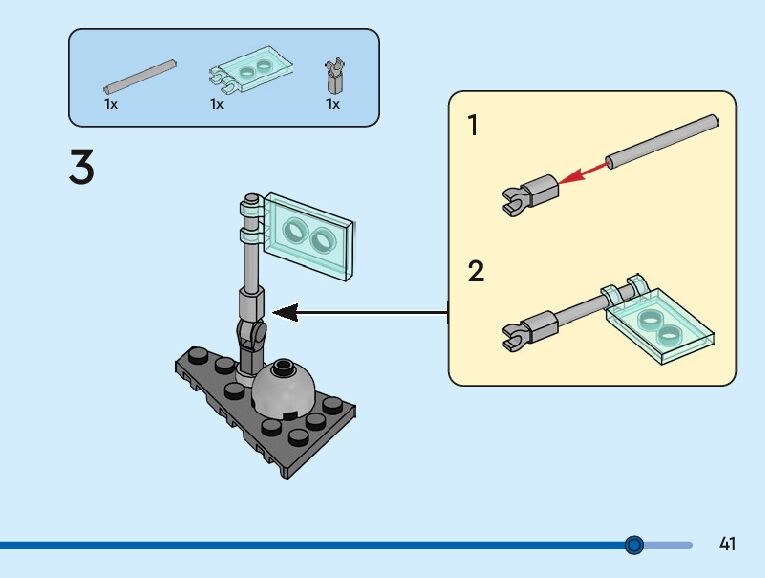 1x
1x
1x

3

1

2

41