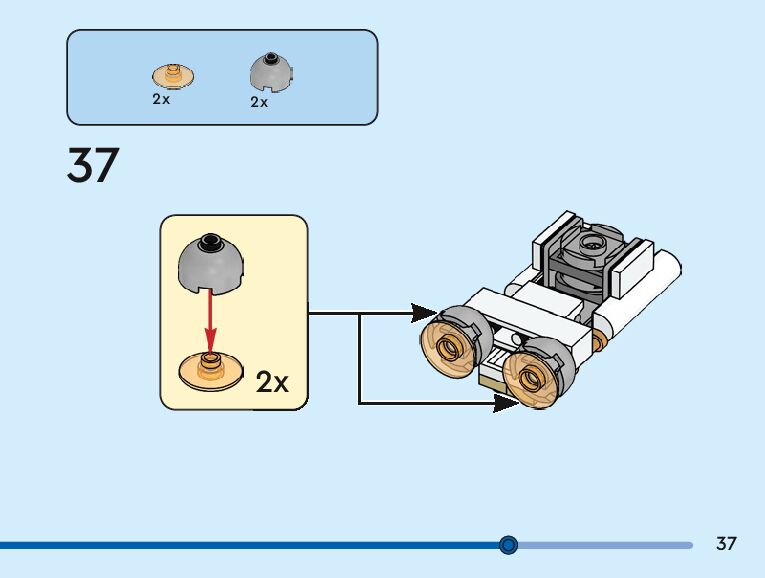 2x
2x

37

2x

37