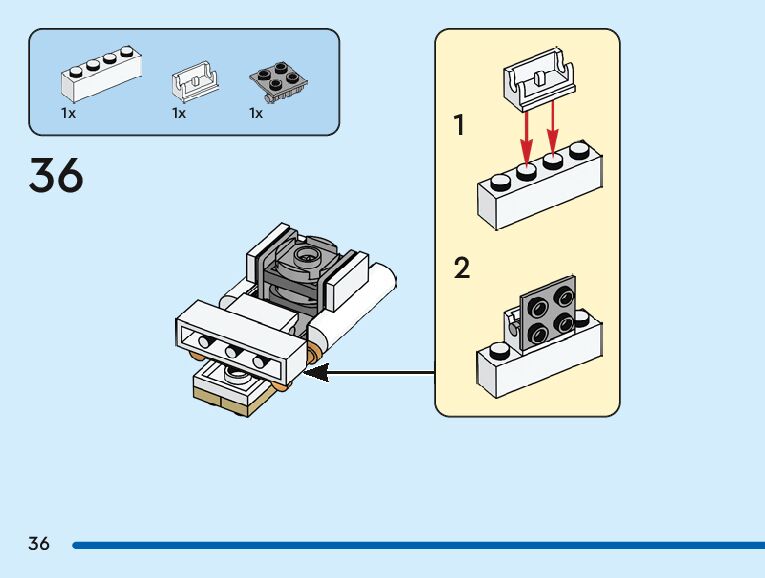 1x 1x 1x

36

1

2

36