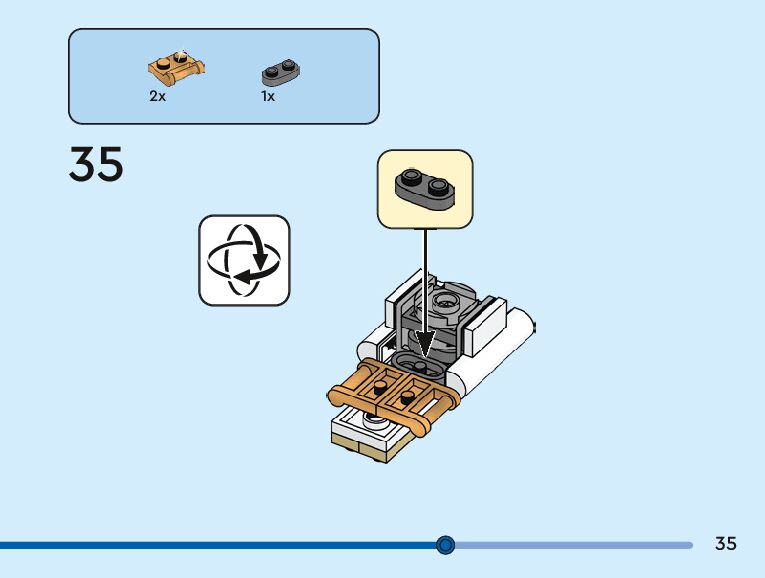 2x 1x

35

35