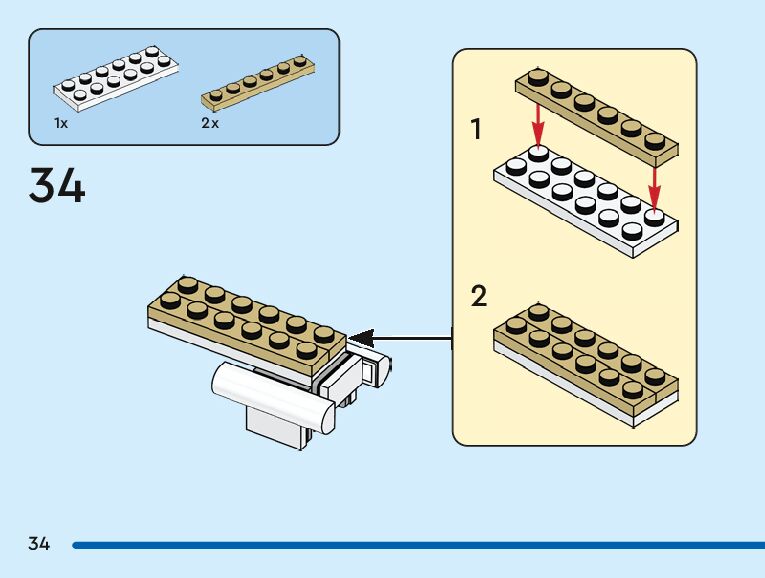 1x

2x

34

1

2

34