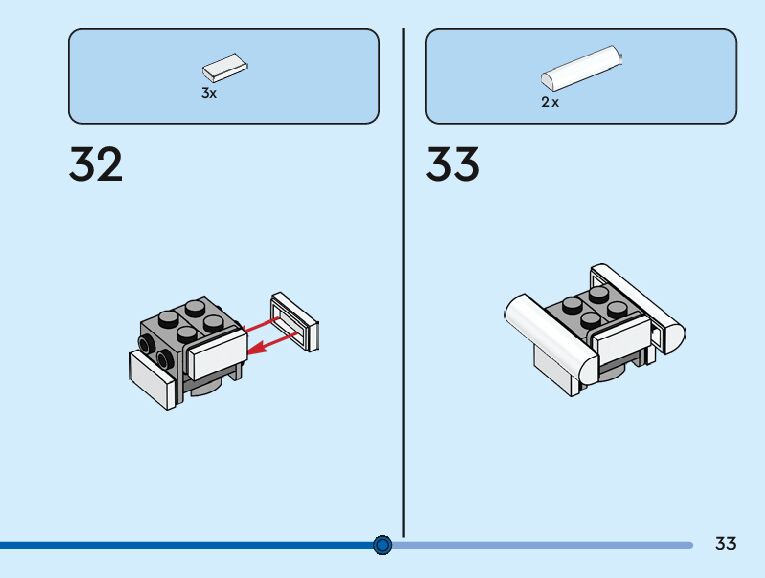 3x

32

2x

33

33